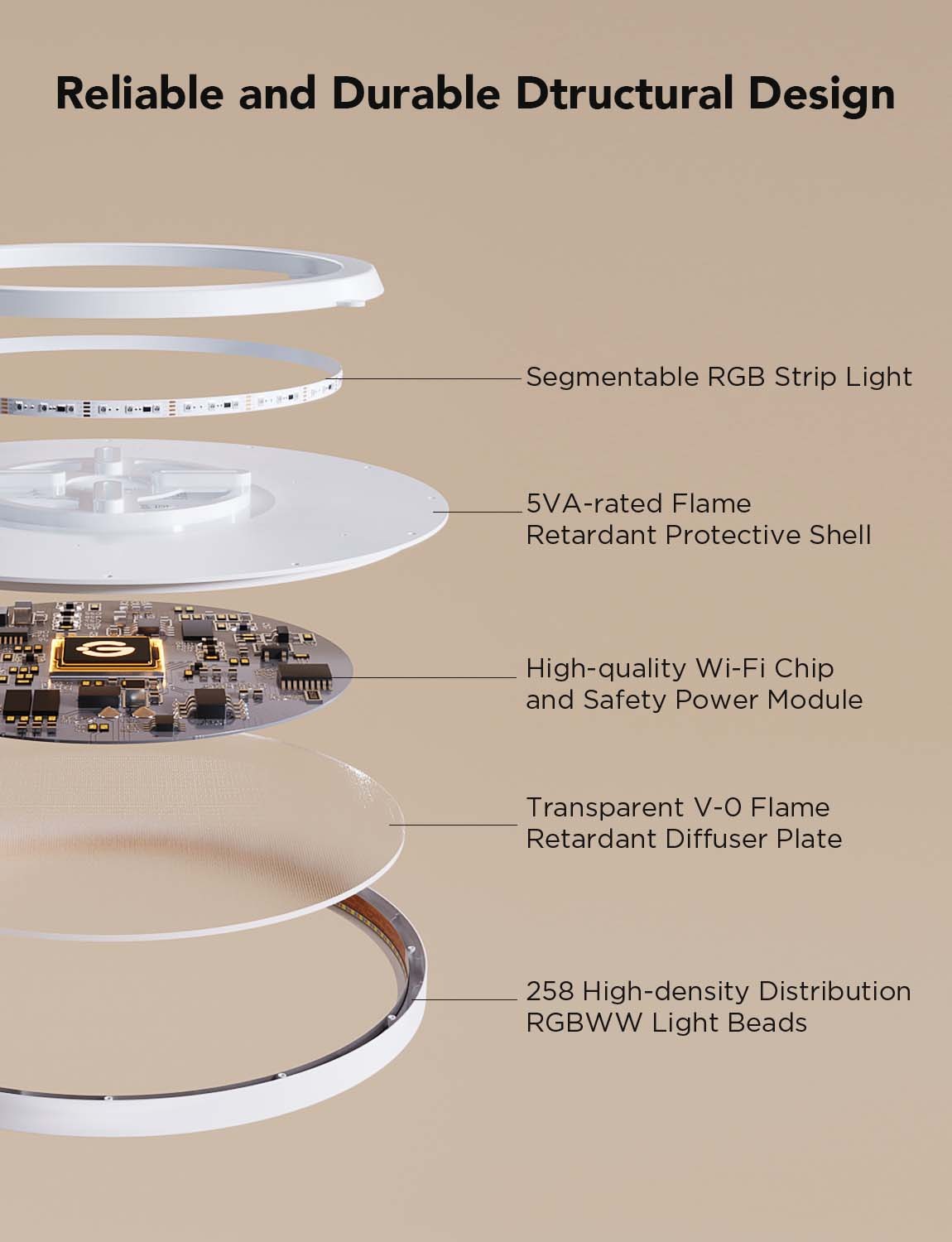 Reliable and Durable Dtructural Design

Segmentable RGB Strip Light

5VA-rated Flame Retardant Protective Shell

High-quality Wi-Fi Chip and Safety Power Module

Transparent V-0 Flame Retardant Diffuser Plate

258 High-density Distribution RGBWW Light Beads