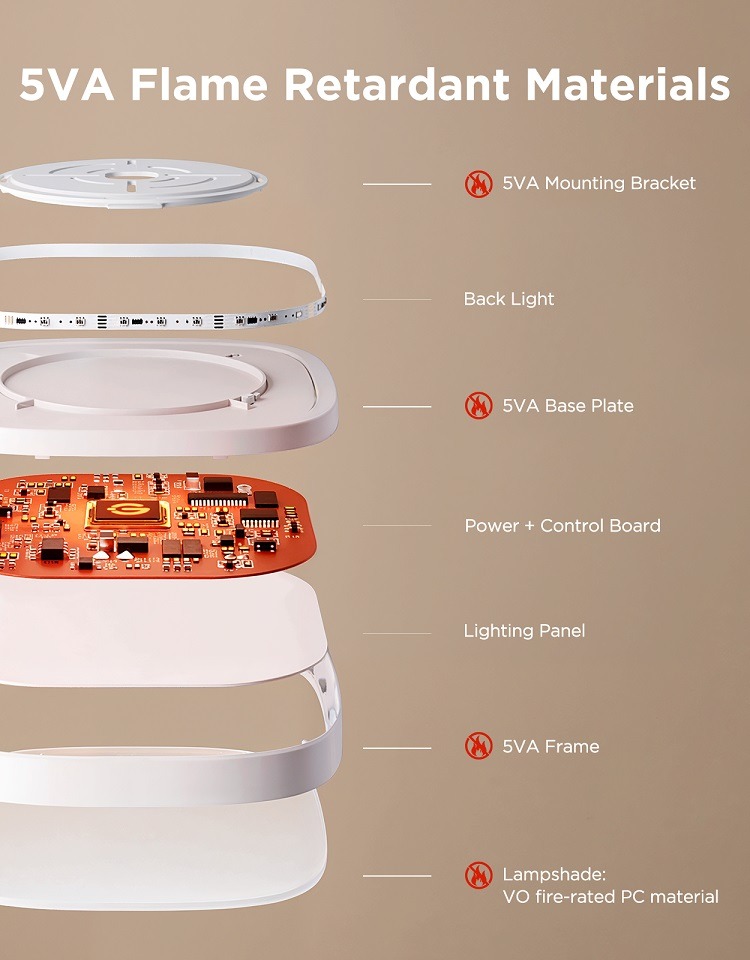 5VA Flame Retardant Materials

5VA Mounting Bracket

Back Light

5VA Base Plate

Power + Control Board

Lighting Panel

5VA Frame

Lampshade:
VO fire-rated PC material